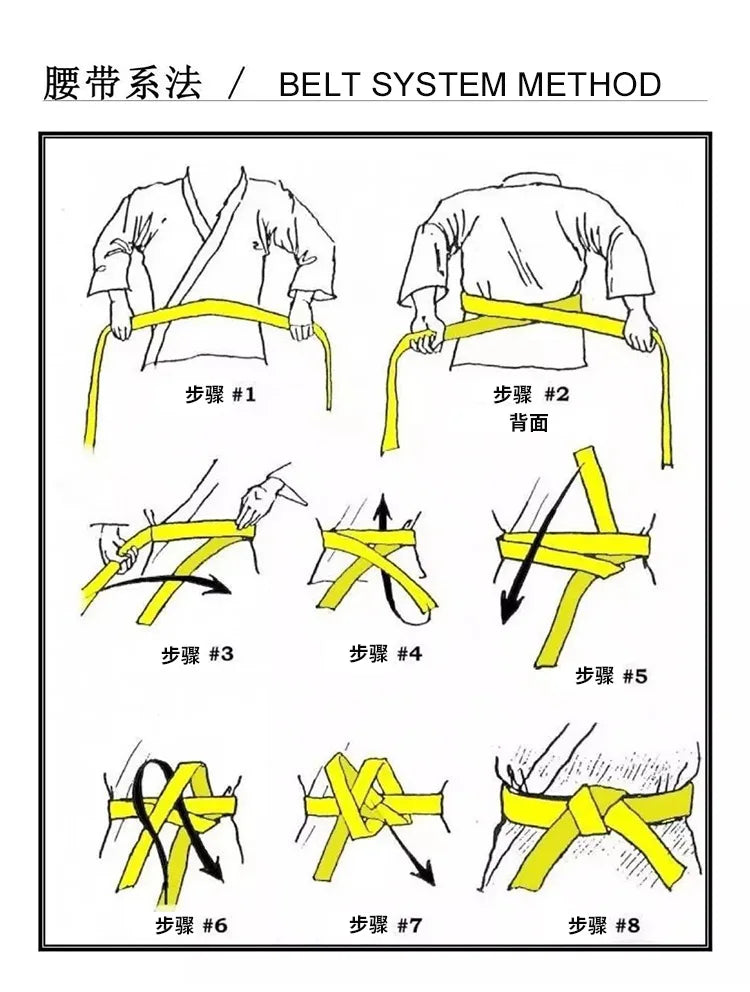 腰带系法 / BELT SYSTEM METHOD

步骤 #1

步骤 #2
背面

步骤 #3

步骤 #4

步骤 #5

步骤 #6

步骤 #7

步骤 #8