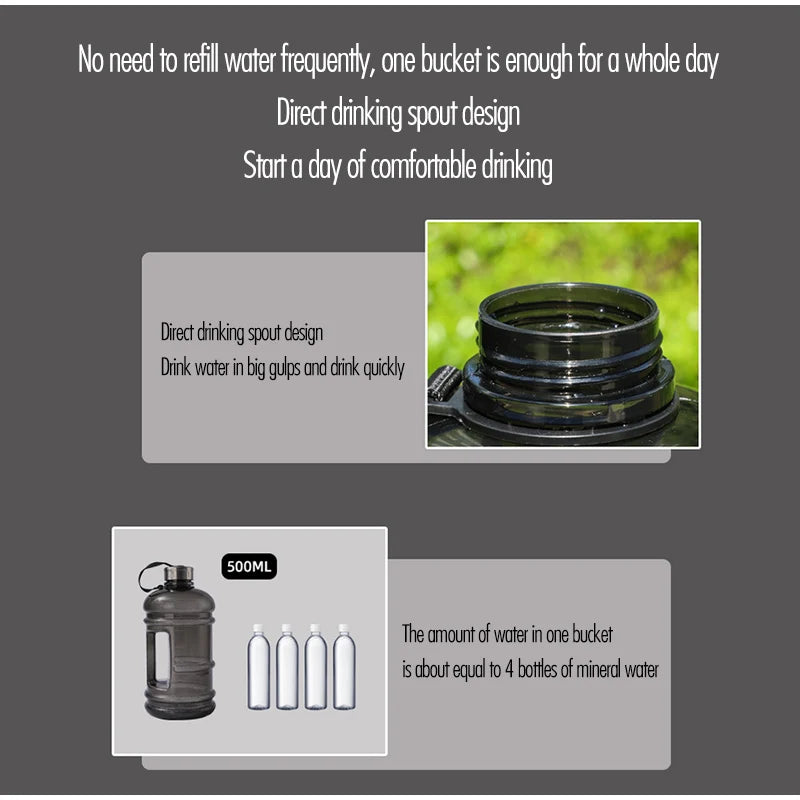 No need to refill water frequently, one bucket is enough for a whole day
Direct drinking spout design
Start a day of comfortable drinking

Direct drinking spout design
Drink water in big gulps and drink quickly

500ML

The amount of water in one bucket
is about equal to 4 bottles of mineral water